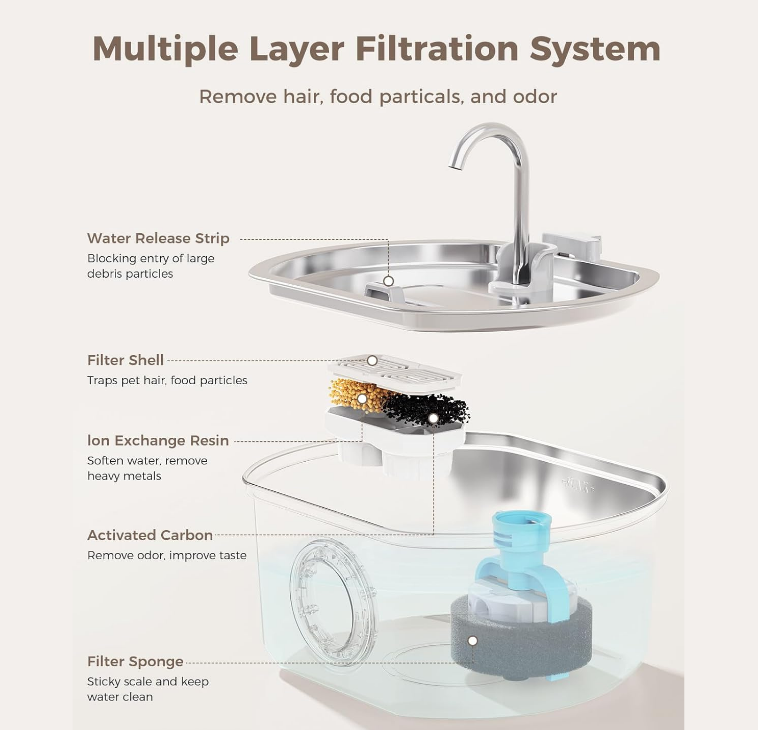 Multiple Layer Filtration System

Remove hair, food particals, and odor

Water Release Strip
Blocking entry of large debris particles

Filter Shell
Traps pet hair, food particles

Ion Exchange Resin
Soften water, remove heavy metals

Activated Carbon
Remove odor, improve taste

Filter Sponge
Sticky scale and keep water clean